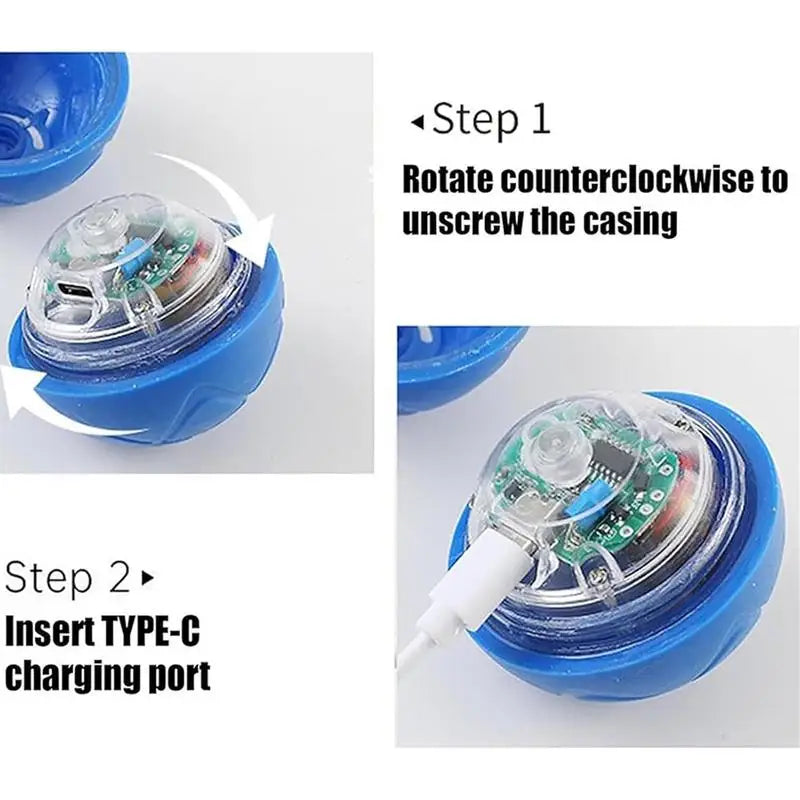 ◂ Step 1

Rotate counterclockwise to unscrew the casing

Step 2 ▸

Insert TYPE-C charging port